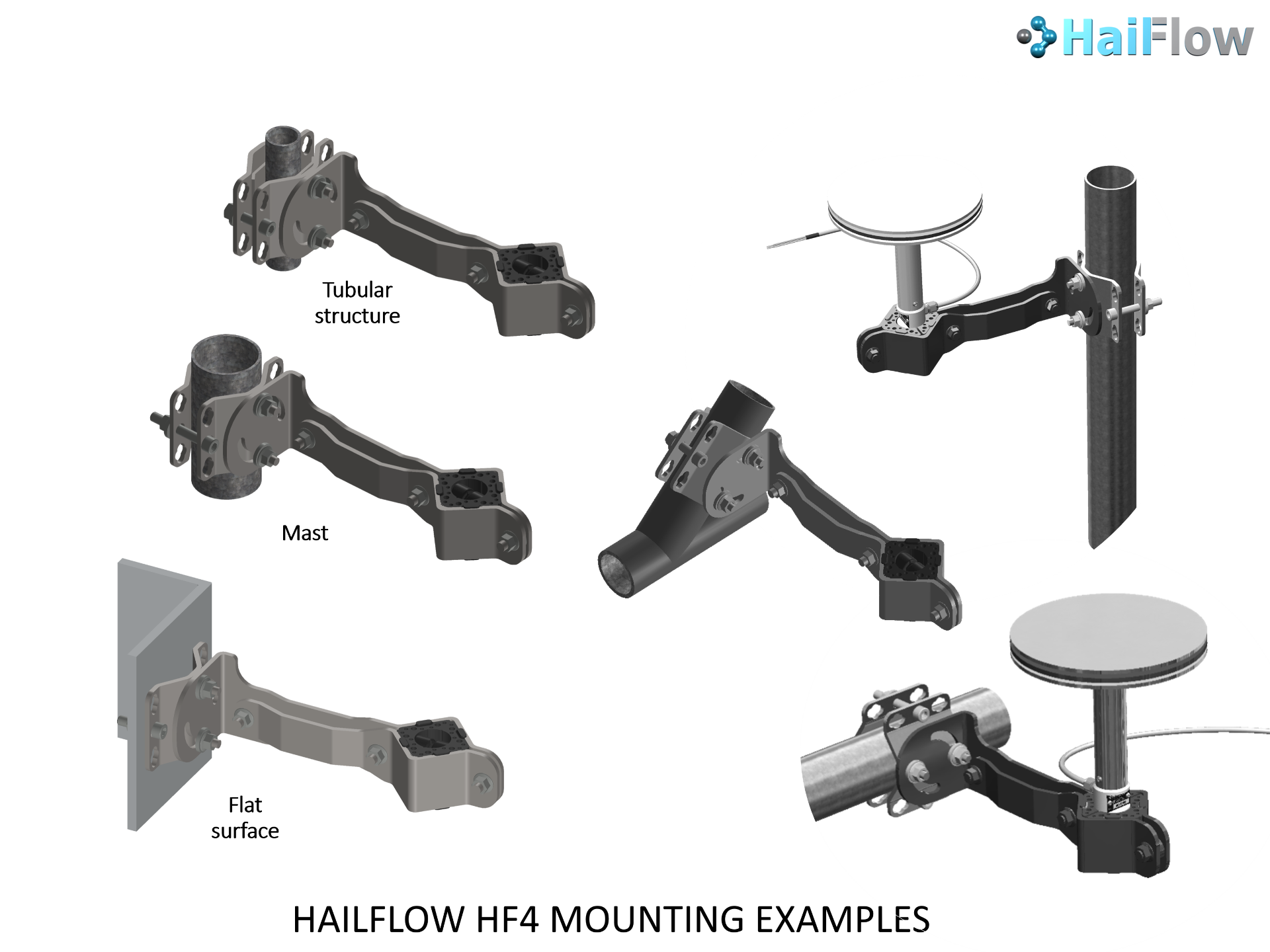 HaiFlow

Tubular structure

Mast

Flat surface

HAILFLOW HF4 MOUNTING EXAMPLES